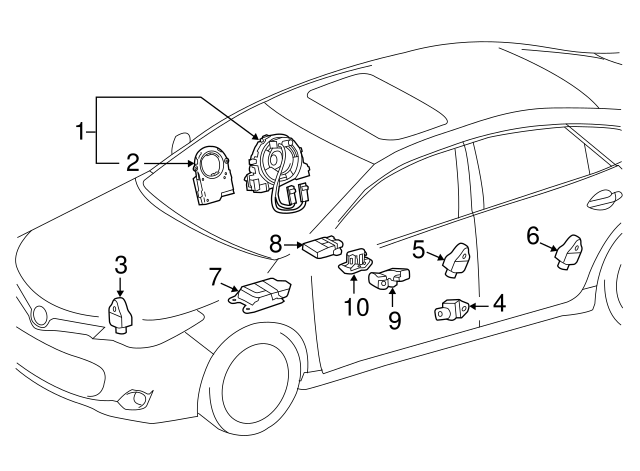 1
2
3
8
7
10
9
5
4
6