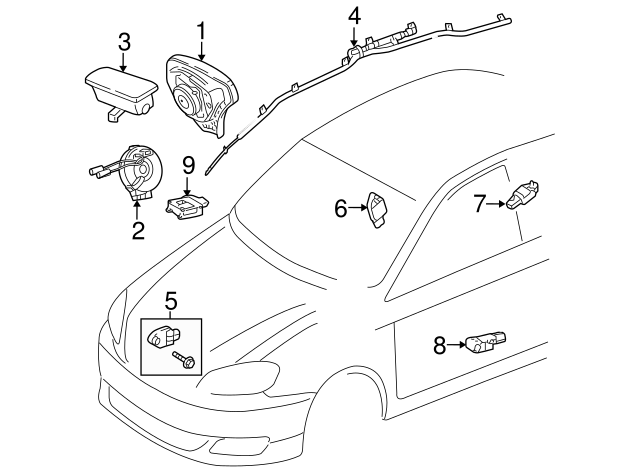 3
1
4
9
2
6
7
5
8