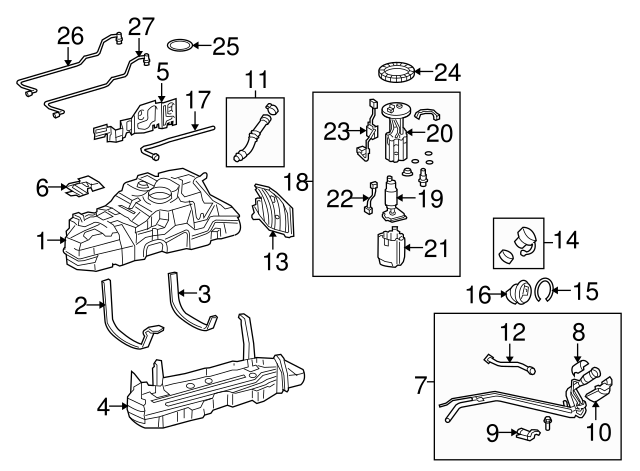 26
27
25
5
17
11
24
23
20
18
6
22
19
1
13
21
14
2
3
16
15
12
8
7
4
9
10