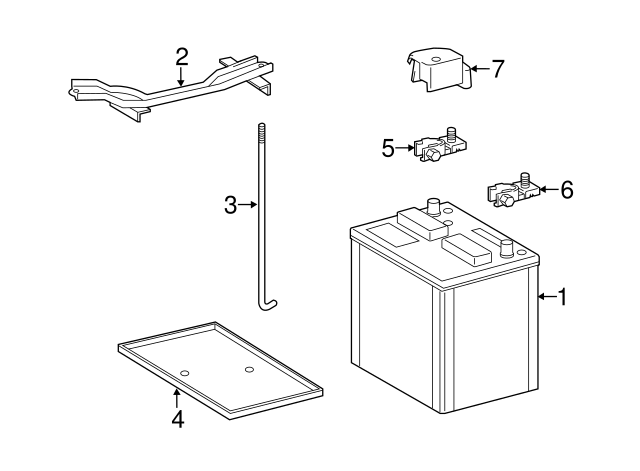 2
7
5
6
3
1
4