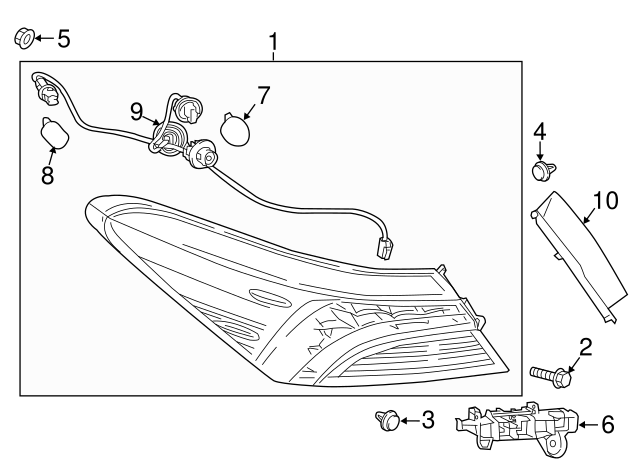 5
1
9
7
8
4
10
2
3
6