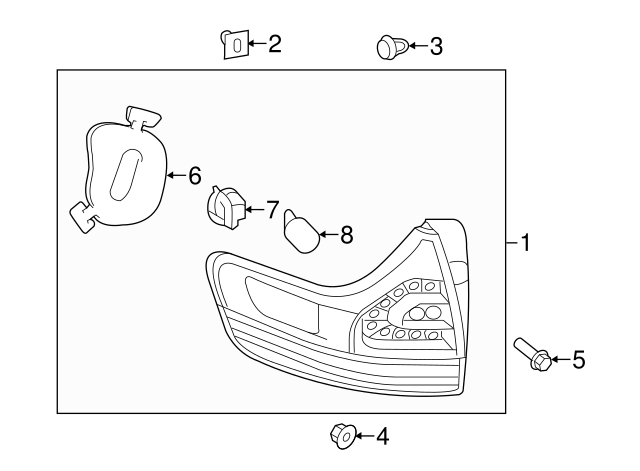 2
3
6
7
8
1
5
4