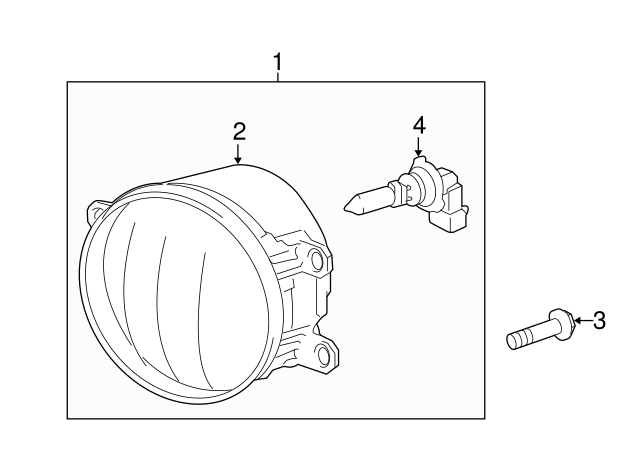 1
2
4
3