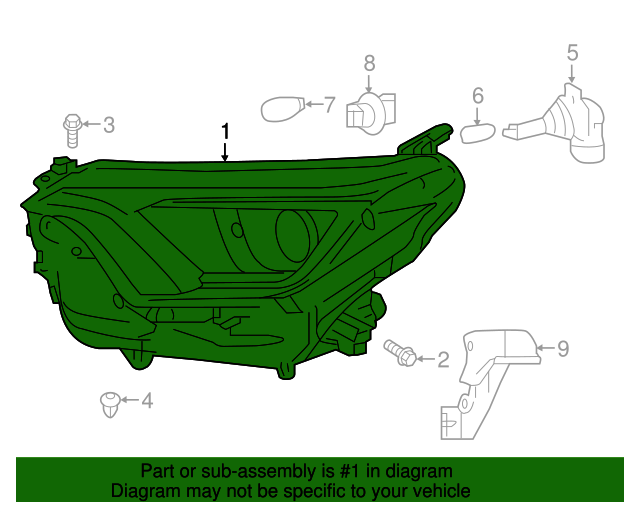 8
5
7
6
3
1
2
9
4

Part or sub-assembly is #1 in diagram
Diagram may not be specific to your vehicle