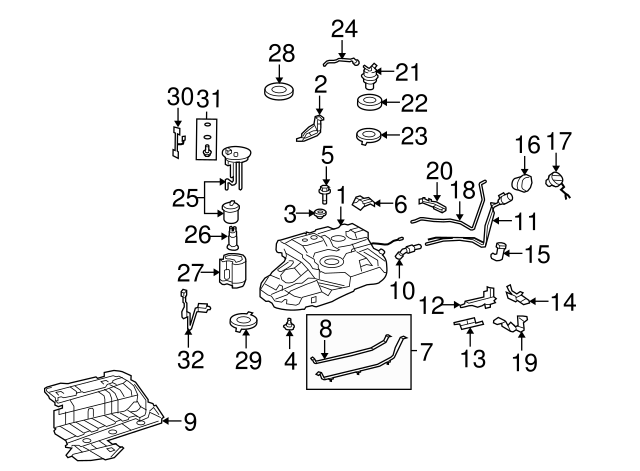 24
28
21
2
22
30
31
23
5
16
17
20
18
25
1
6
3
11
26
15
27
10
12
14
8
7
32
29
4
13
19
9