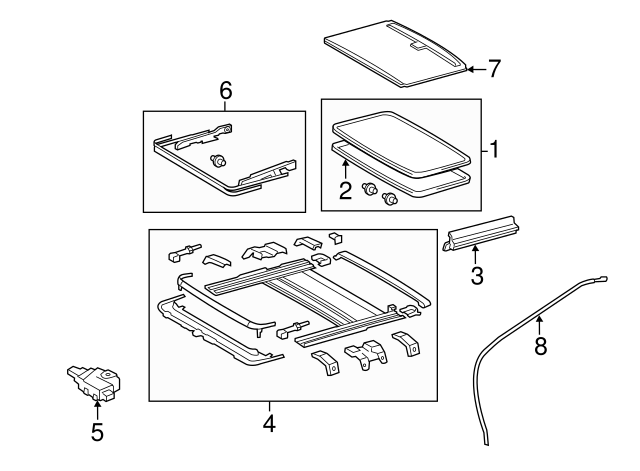 7
6
1
2
3
8
4
5