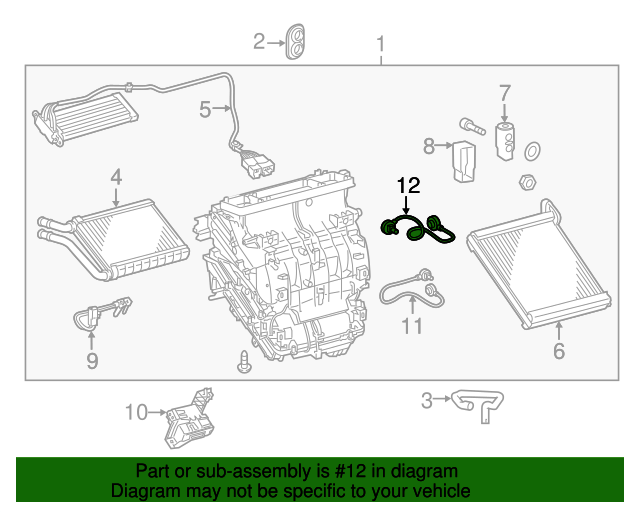 2
1
5
7
8
4
12
11
9
6
10
3

Part or sub-assembly is #12 in diagram
Diagram may not be specific to your vehicle