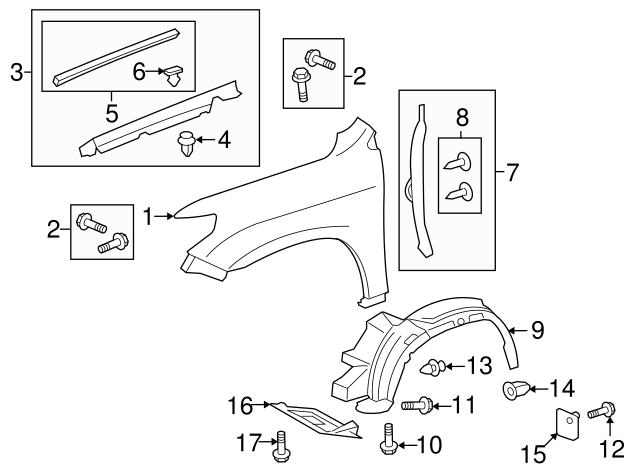 3
6
5
4
2
8
7
2
1
9
13
14
16
11
17
10
15
12