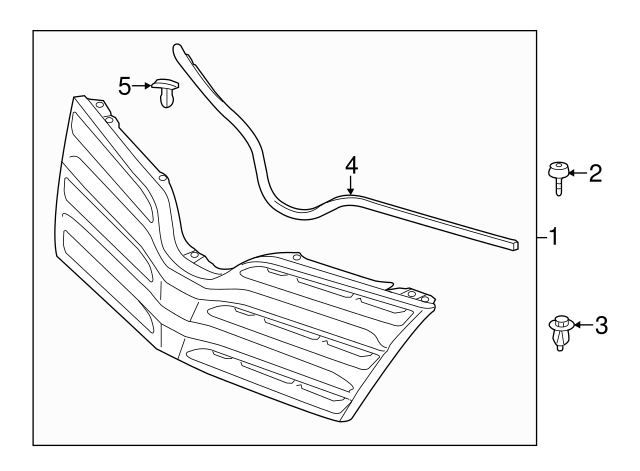 5
4
2
1
3