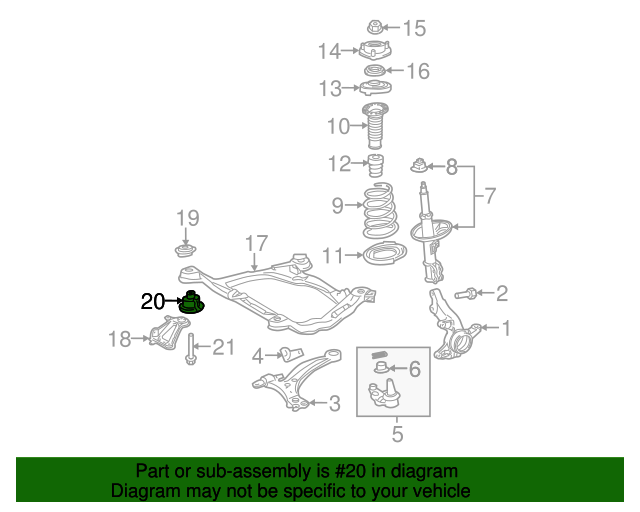 15
14
16
13
10
12
8
7
9
19
17
11
20
2
1
18
21
4
6
3
5

Part or sub-assembly is #20 in diagram
Diagram may not be specific to your vehicle