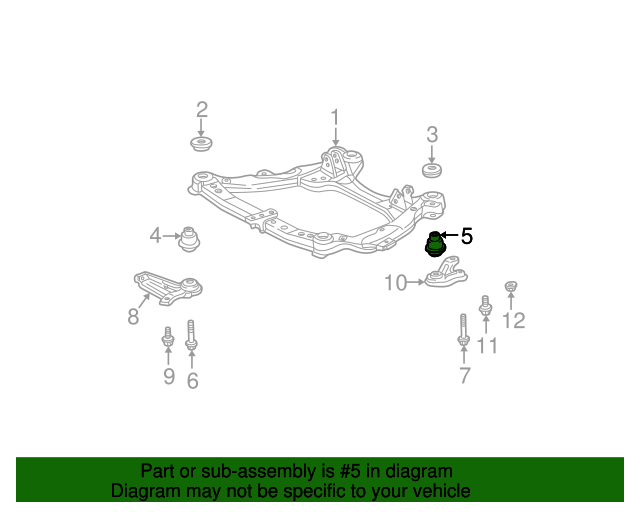 2
1
3
4
5
10
8
12
11
9
6
7

Part or sub-assembly is #5 in diagram
Diagram may not be specific to your vehicle