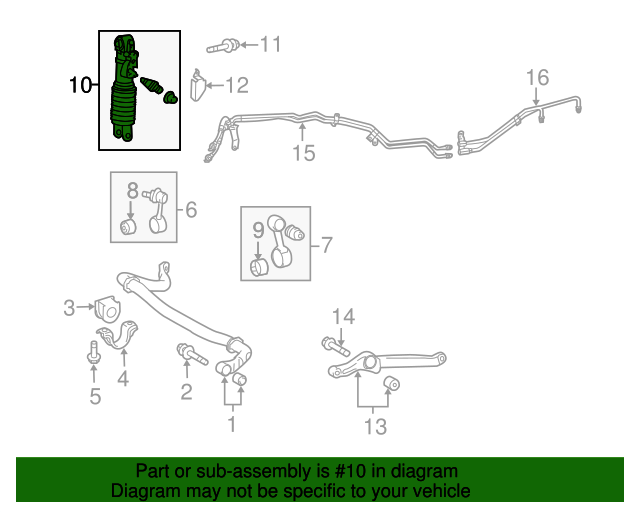 10
11
12
16
15
8
6
9
7
3
4
5
2
1
14
13

Part or sub-assembly is #10 in diagram
Diagram may not be specific to your vehicle