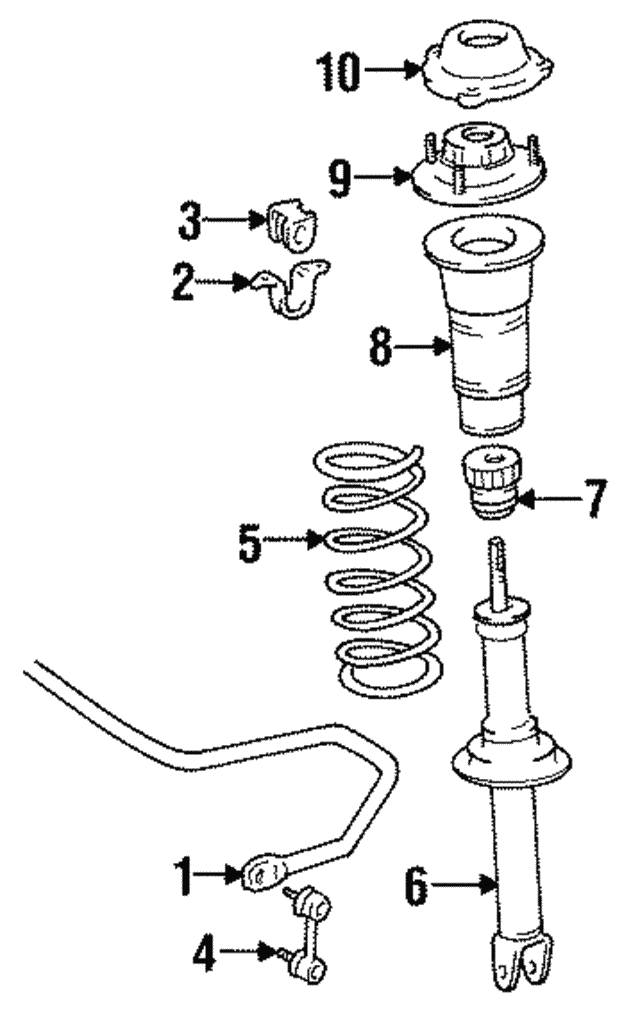 10
9
3
2
8
7
5
1
6
4