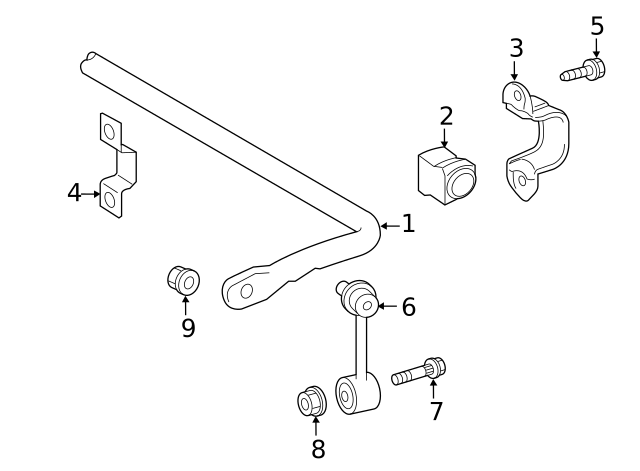 5
3
2
4
1
9
6
7
8