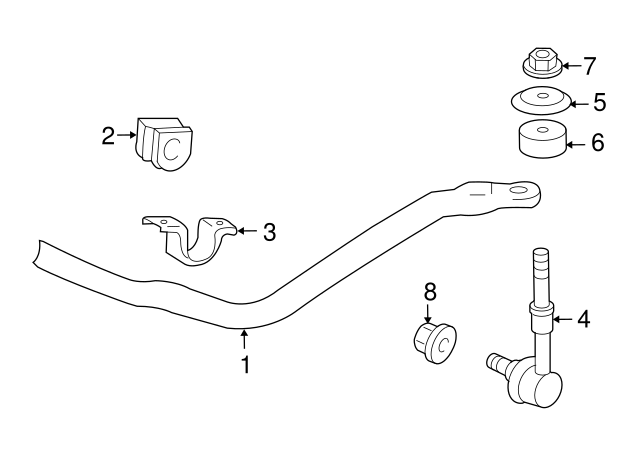 7
5
2
6
3
8
4
1