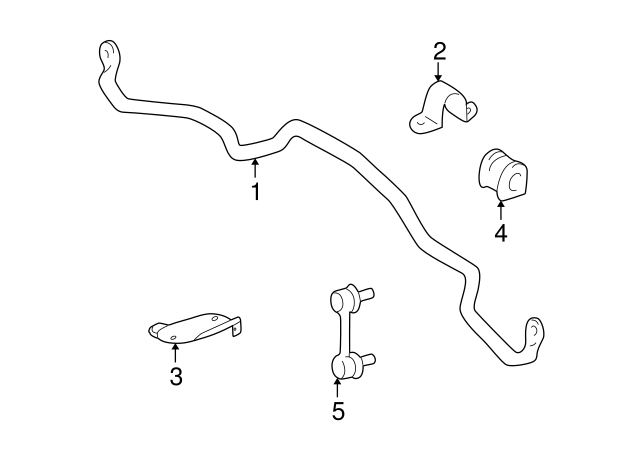 2
1
4
3
5