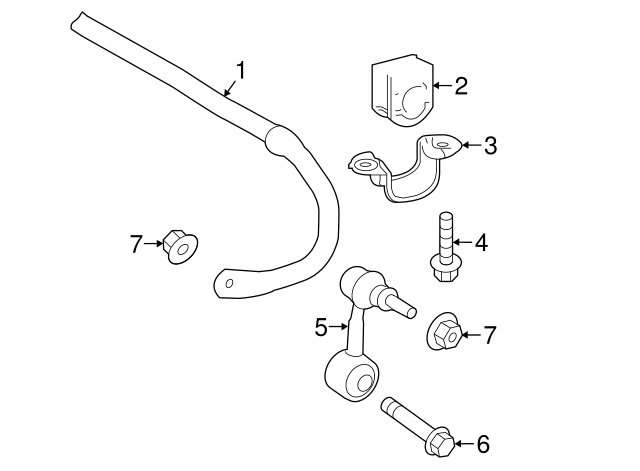 1
2
3
7
4
5
7
6