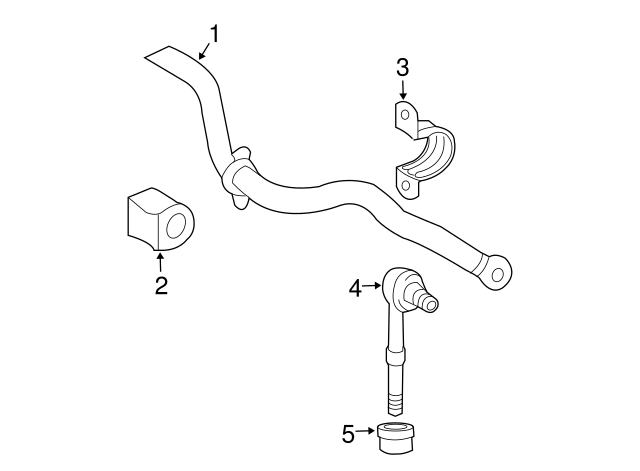 1
3
2
4
5