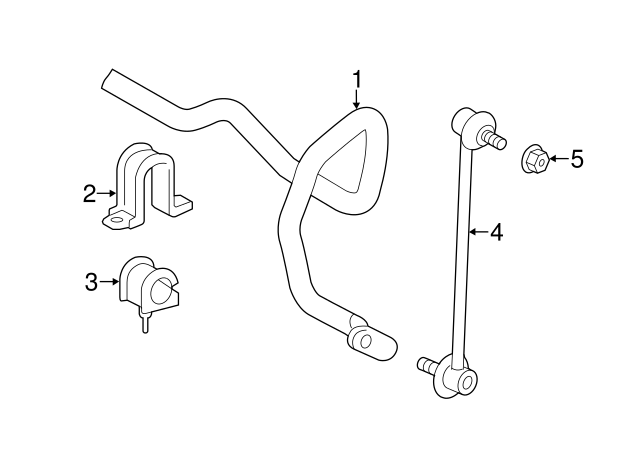 1
2
5
4
3