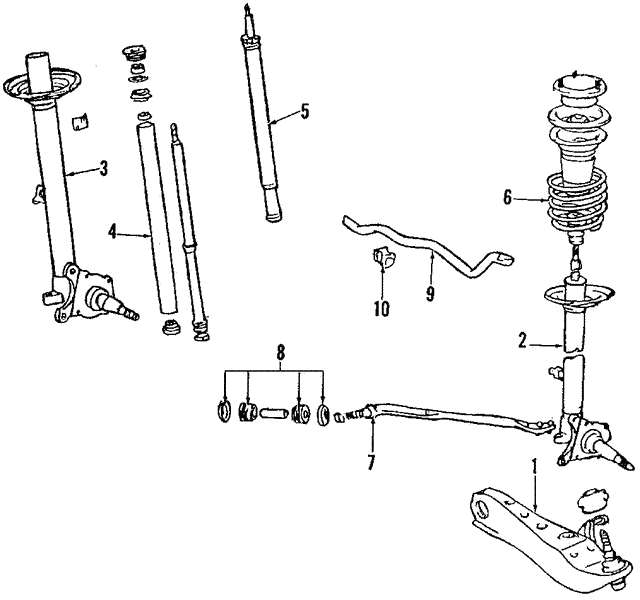 3
4
5
6
9
10
2
8
7
1