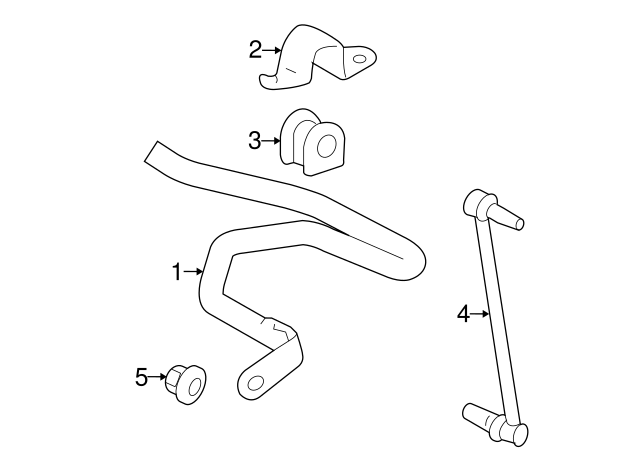 2
3
1
4
5