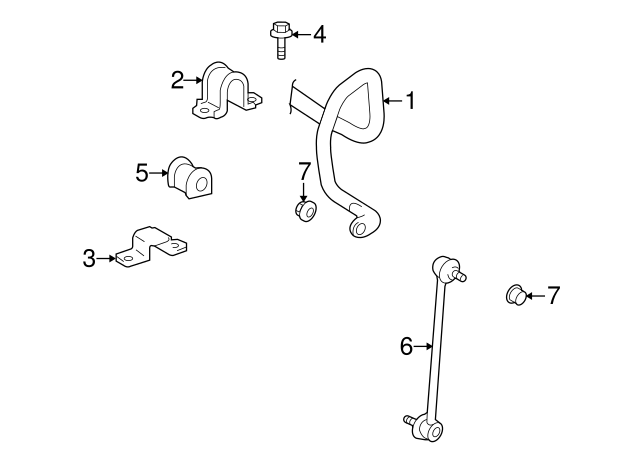 4
2
1
5
7
3
7
6