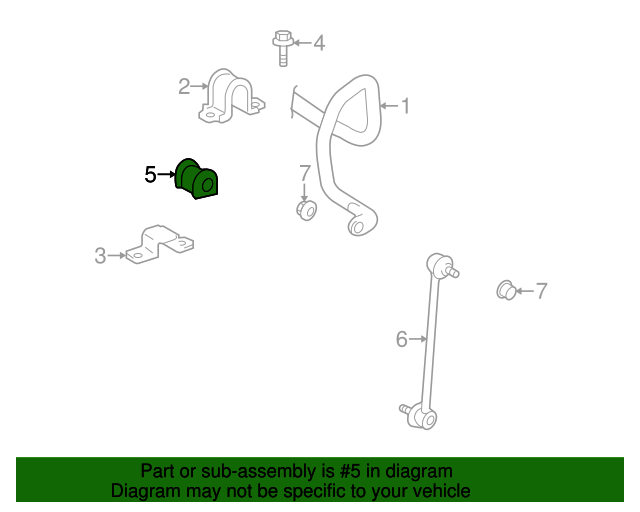 4
2
1
5
7
3
7
6

Part or sub-assembly is #5 in diagram
Diagram may not be specific to your vehicle