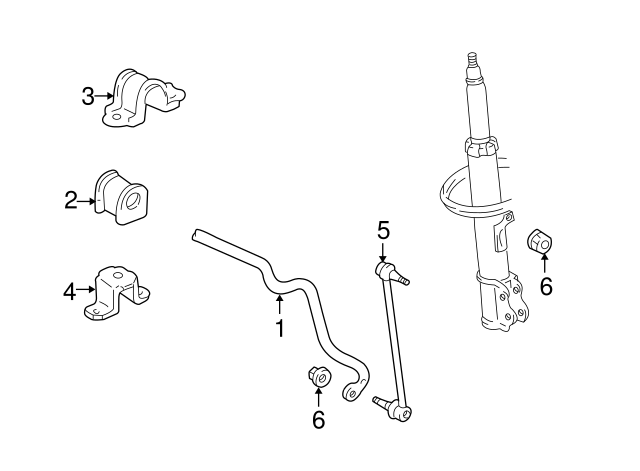 3
2
4
1
5
6
6