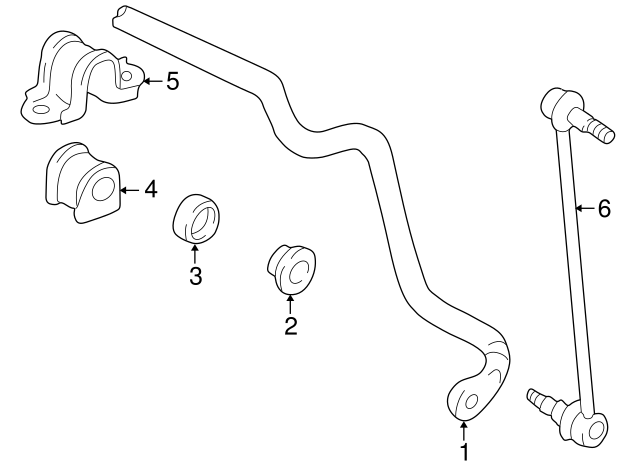 5
4
6
3
2
1