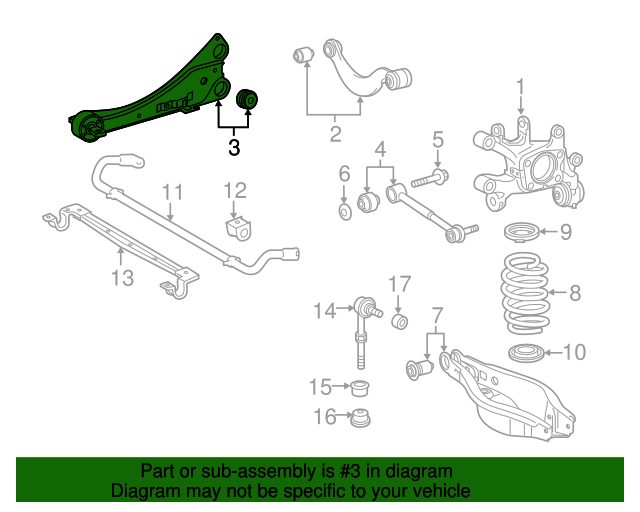 3
2
1
4
5
6
11
12
9
13
8
17
14
7
10
15
16

Part or sub-assembly is #3 in diagram
Diagram may not be specific to your vehicle