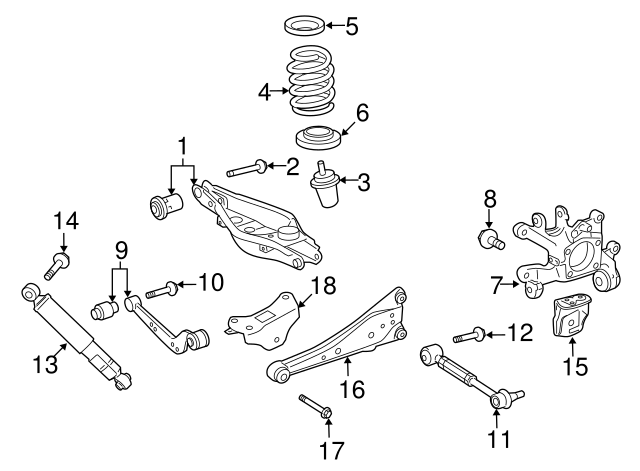 5
4
6
1
2
3
8
14
9
10
18
7
12
13
15
16
17
11