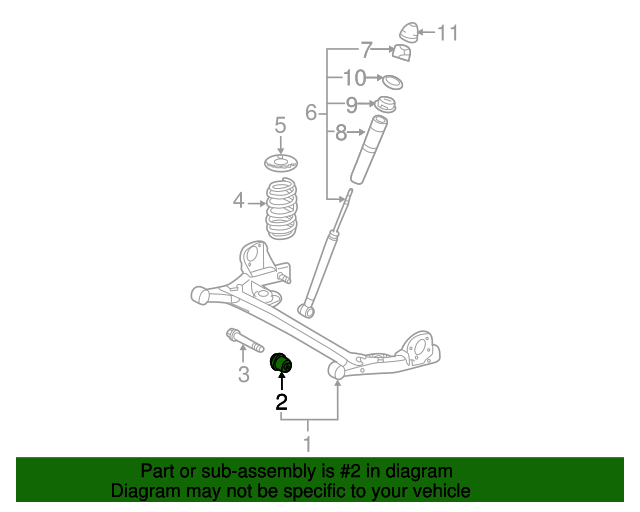 11
7
10
9
6
8
5
4
3
2
1

Part or sub-assembly is #2 in diagram
Diagram may not be specific to your vehicle