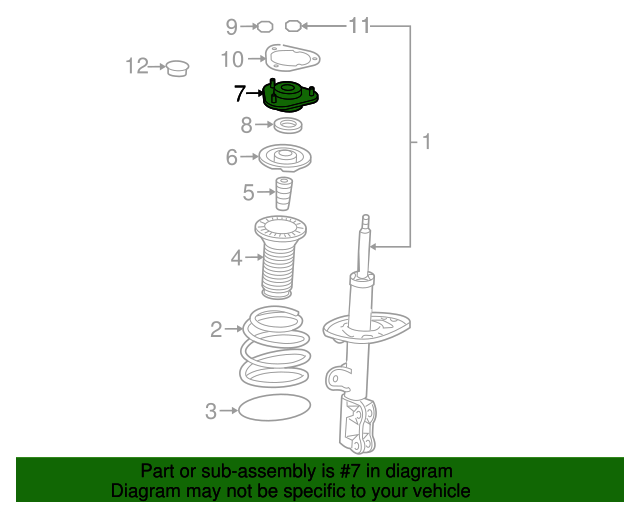 9
11
12
10
7
8
1
6
5
4
2
3

Part or sub-assembly is #7 in diagram
Diagram may not be specific to your vehicle