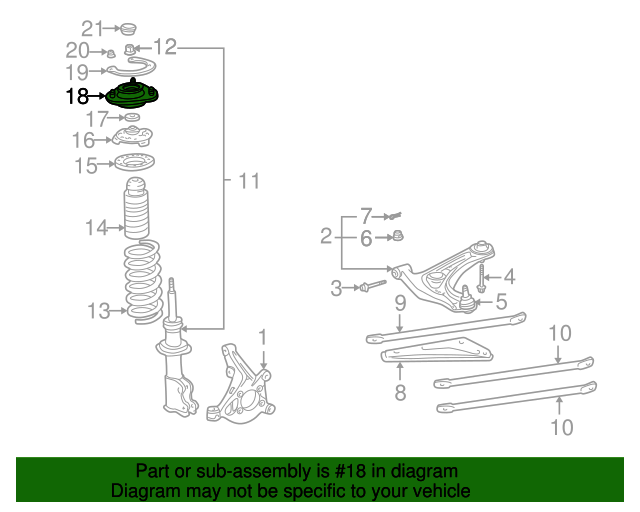 21
20
12
19
18
17
16
15
11
14
13
7
2
6
3
4
5
9
1
10
8
10

Part or sub-assembly is #18 in diagram
Diagram may not be specific to your vehicle