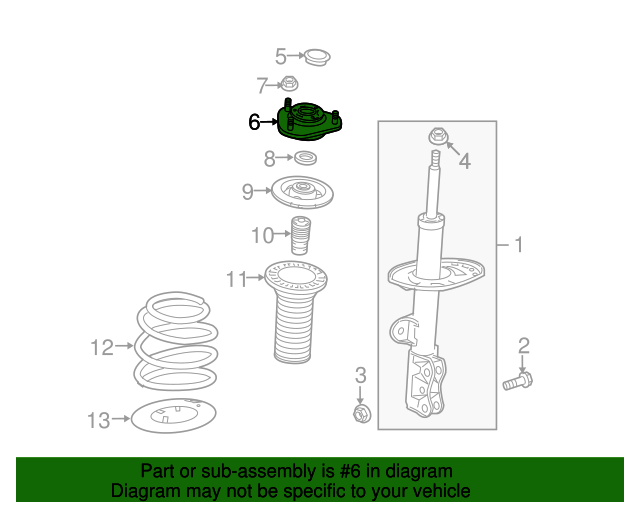 5
7
6
8
9
10
11
12
13
4
1
2
3

Part or sub-assembly is #6 in diagram
Diagram may not be specific to your vehicle