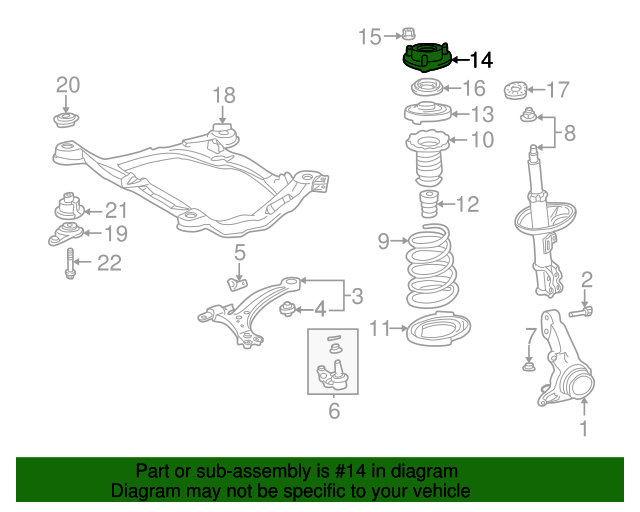 15
14
20
18
16
17
13
8
10
21
12
19
9
22
5
2
3
4
11
7
6
1

Part or sub-assembly is #14 in diagram
Diagram may not be specific to your vehicle