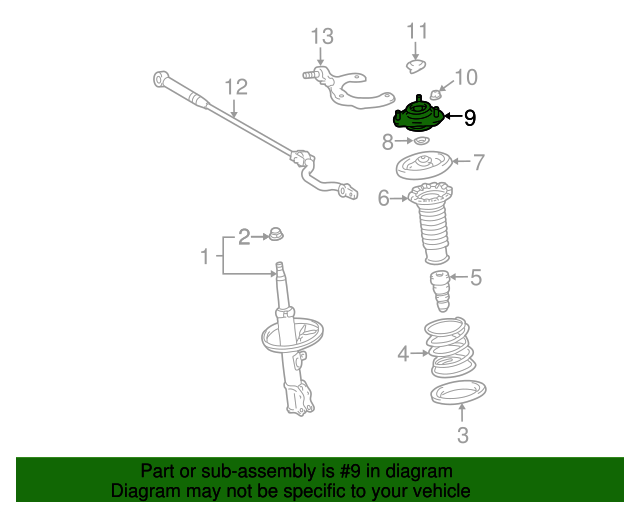 13
11
12
10
9
8
7
6
2
1
5
4
3

Part or sub-assembly is #9 in diagram
Diagram may not be specific to your vehicle