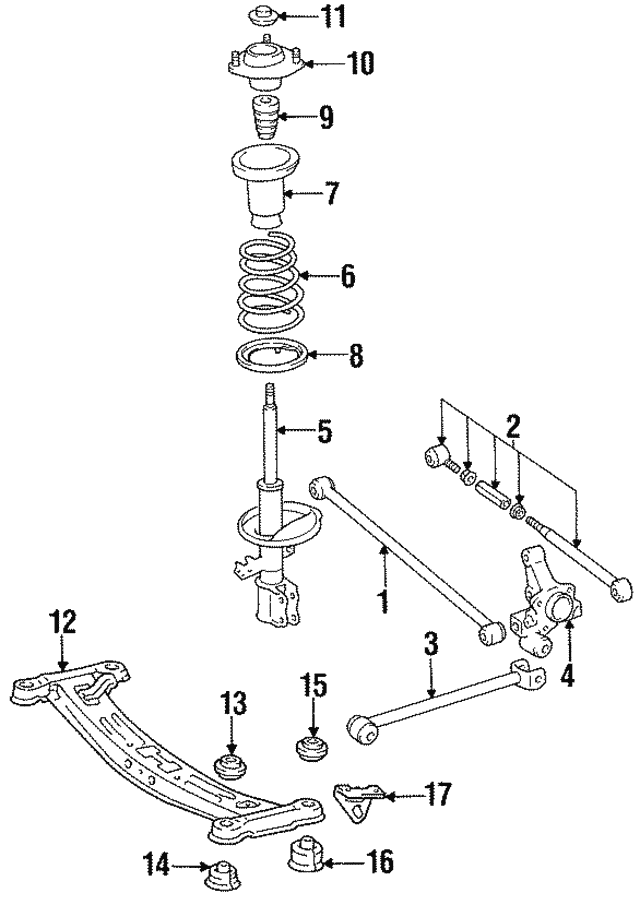 11
10
9
7
6
8
5
2
1
12
3
4
13
15
17
14
16