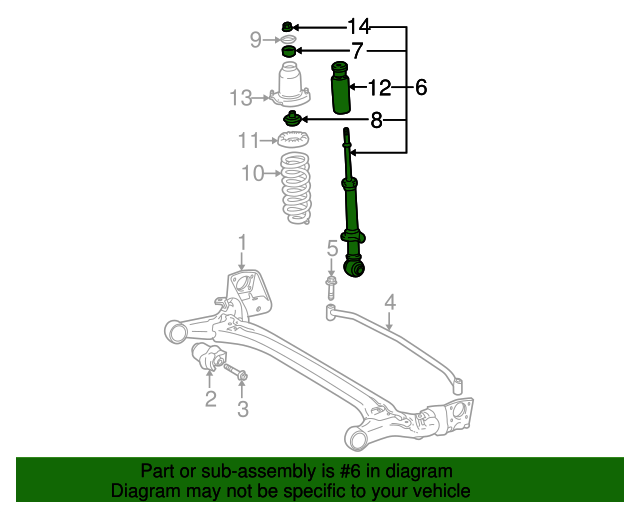 14
9
7
12
6
13
8
11
10
1
5
4
2
3

Part or sub-assembly is #6 in diagram
Diagram may not be specific to your vehicle