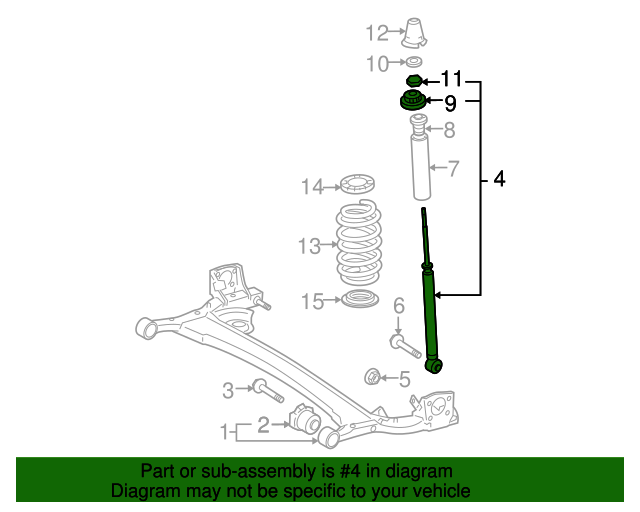 12
10
11
9
8
7
4
14
13
15
6
5
3
2
1

Part or sub-assembly is #4 in diagram
Diagram may not be specific to your vehicle