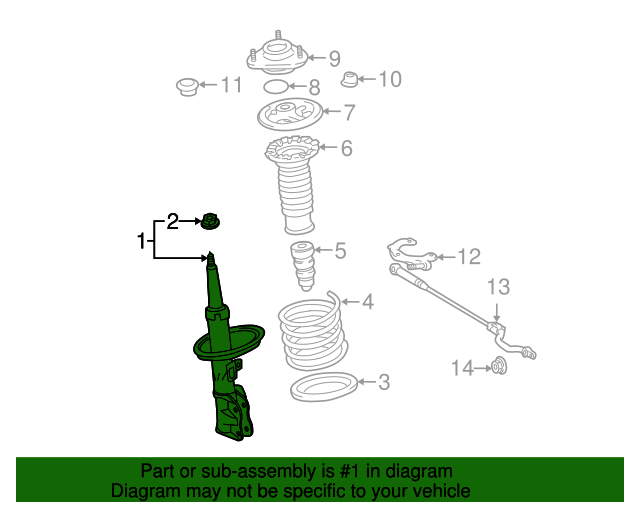 9
11
8
10
7
6
2
1
5
12
4
13
14
3

Part or sub-assembly is #1 in diagram
Diagram may not be specific to your vehicle