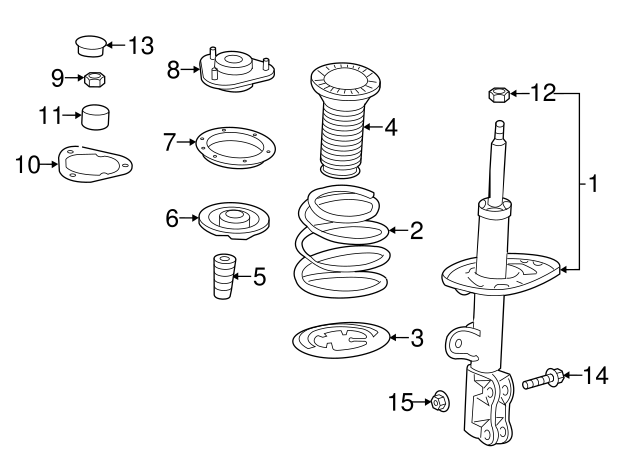 13
9
11
10
8
7
6
5
4
2
3
12
1
14
15