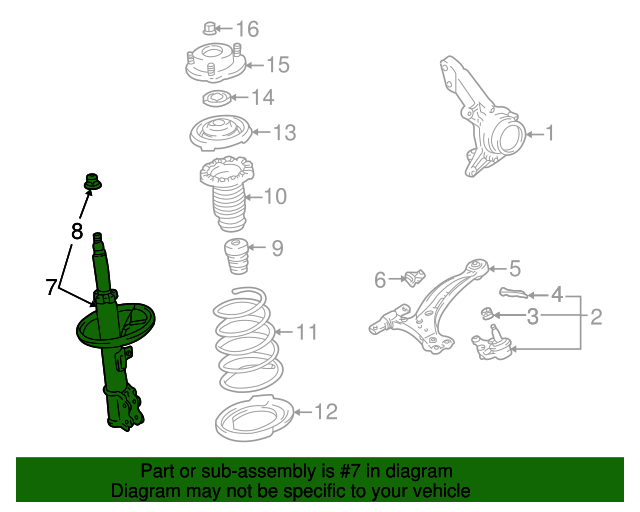 16
15
14
13
1
10
8
9
7
5
6
4
3
2
11
12

Part or sub-assembly is #7 in diagram
Diagram may not be specific to your vehicle