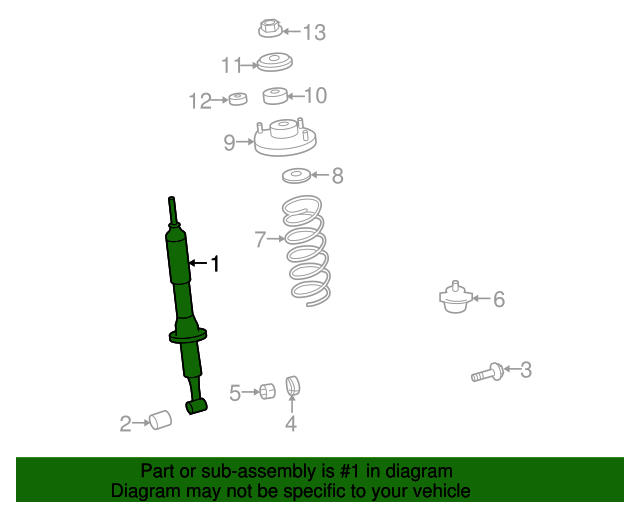 13
11
12
10
9
8
7
1
6
3
5
4
2

Part or sub-assembly is #1 in diagram
Diagram may not be specific to your vehicle