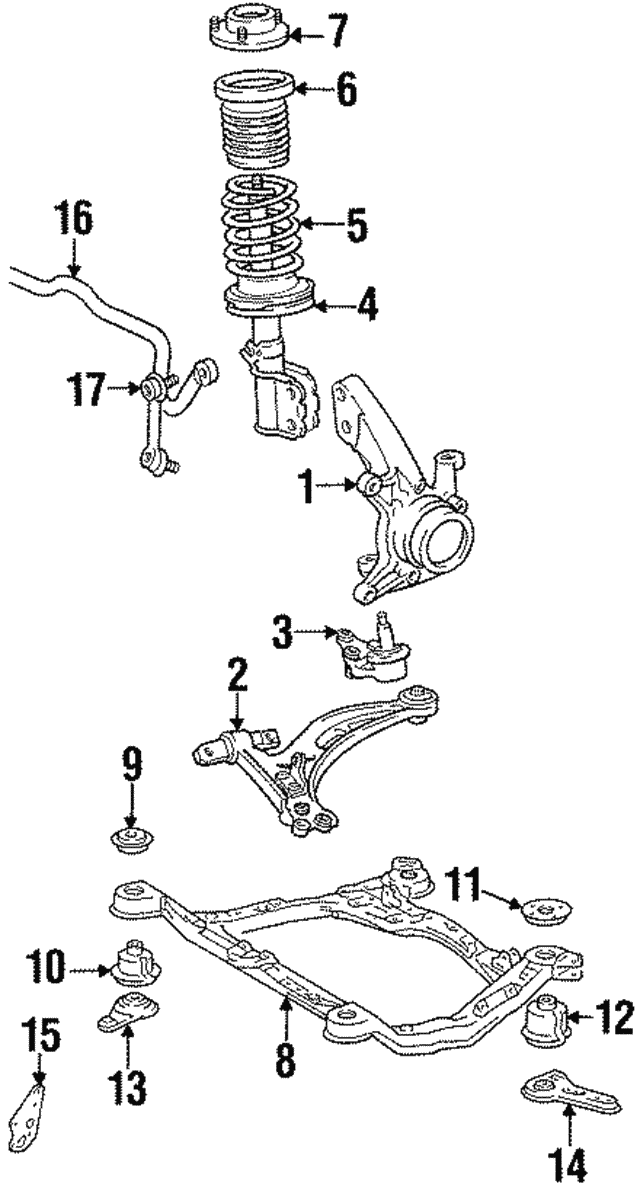 7
6
16
5
4
17
1
3
2
9
11
10
12
15
13
8
14