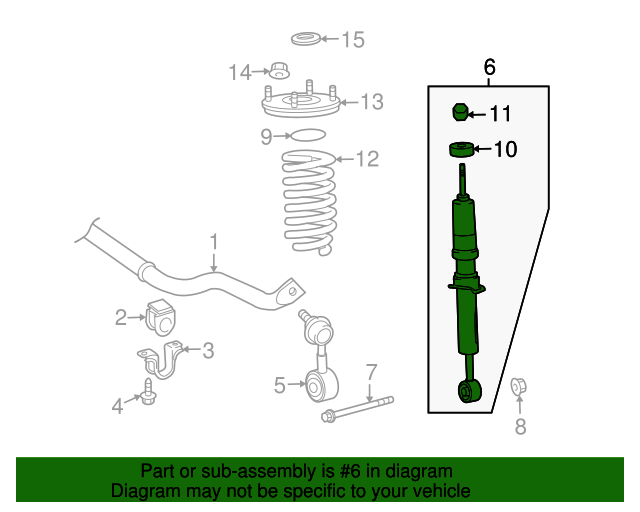 15
14
13
9
12
6
11
10
1
2
3
4
5
7
8

Part or sub-assembly is #6 in diagram
Diagram may not be specific to your vehicle