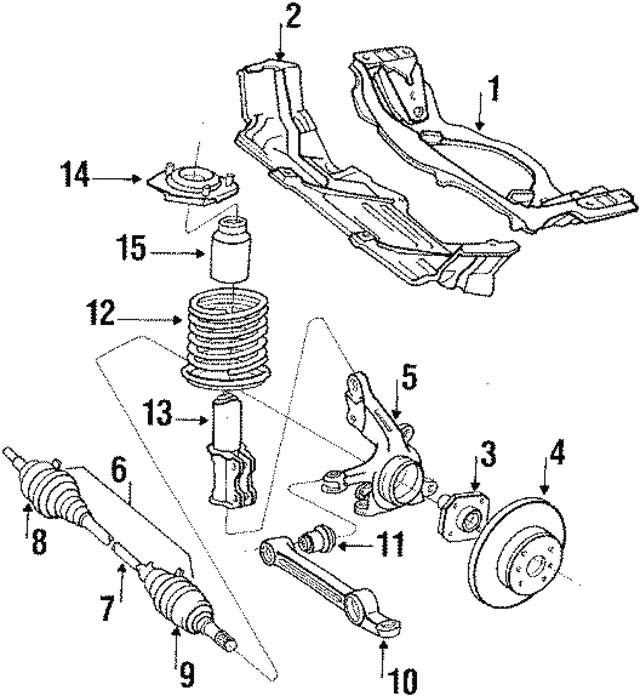 2
1
14
15
12
5
13
3
4
6
8
11
7
9
10