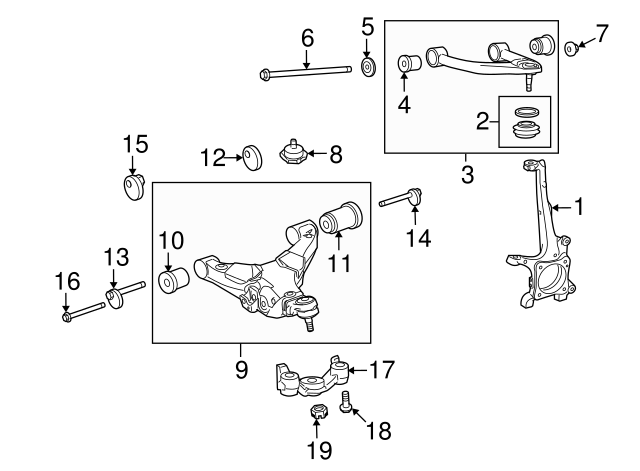 6
5
7
4
2
3
15
12
8
1
14
10
11
13
16
9
17
18
19