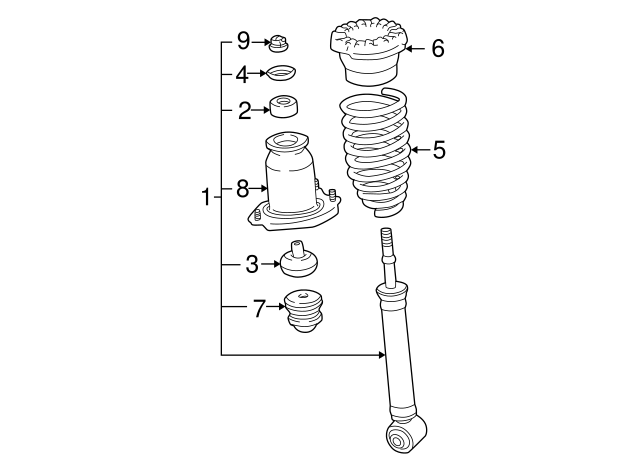 9
6
4
2
5
1
8
3
7