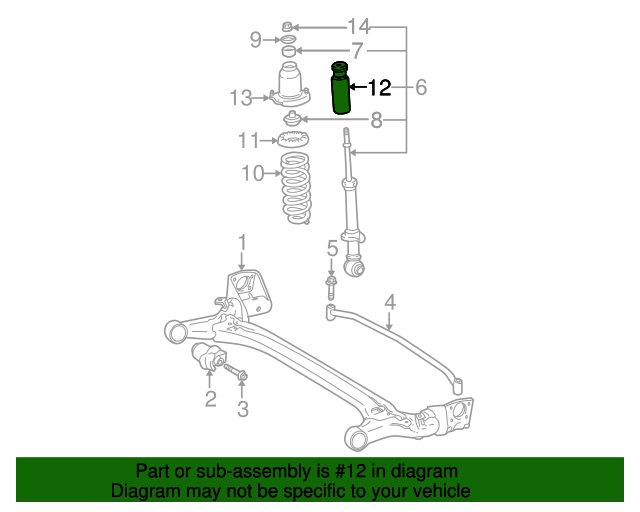 14
9
7
12
6
13
8
11
10
1
5
4
2
3

Part or sub-assembly is #12 in diagram
Diagram may not be specific to your vehicle